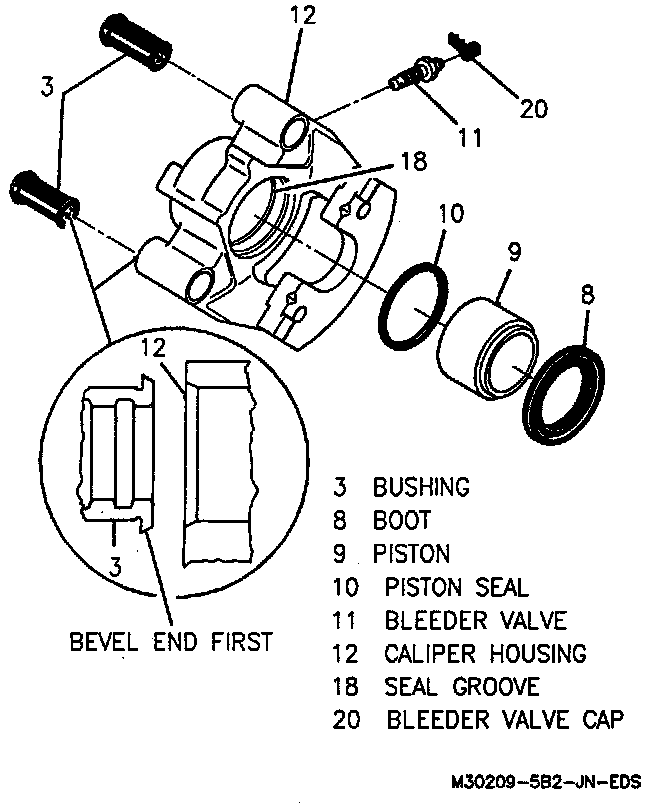 12
3
20
11
18
10
9
8
12
3
BEVEL END FIRST

3 BUSHING
8 BOOT
9 PISTON
10 PISTON SEAL
11 BLEEDER VALVE
12 CALIPER HOUSING
18 SEAL GROOVE
20 BLEEDER VALVE CAP

M30209-5B2-JN-EDS