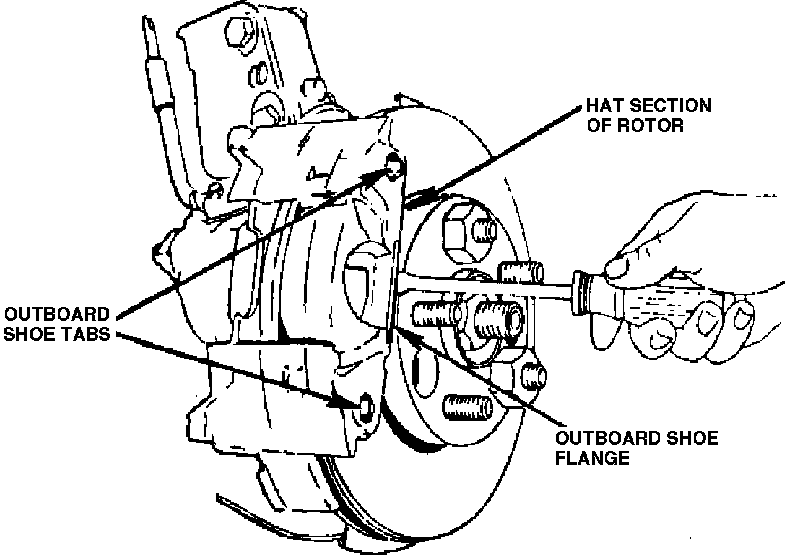 HAT SECTION OF ROTOR

OUTBOARD SHOE TABS

OUTBOARD SHOE FLANGE