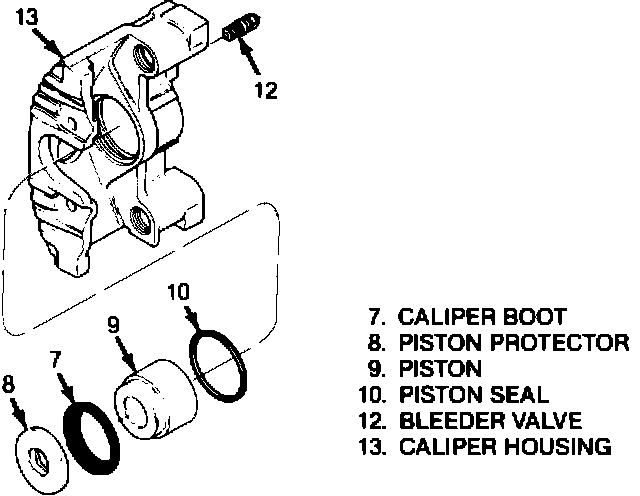 13

12

10

9

7

8

7. CALIPER BOOT
8. PISTON PROTECTOR
9. PISTON
10. PISTON SEAL
12. BLEEDER VALVE
13. CALIPER HOUSING