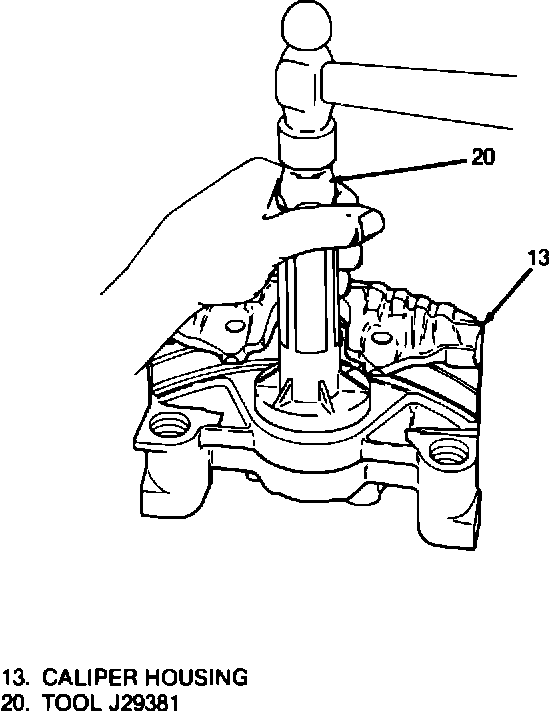 20

13

13. CALIPER HOUSING
20. TOOL J29381