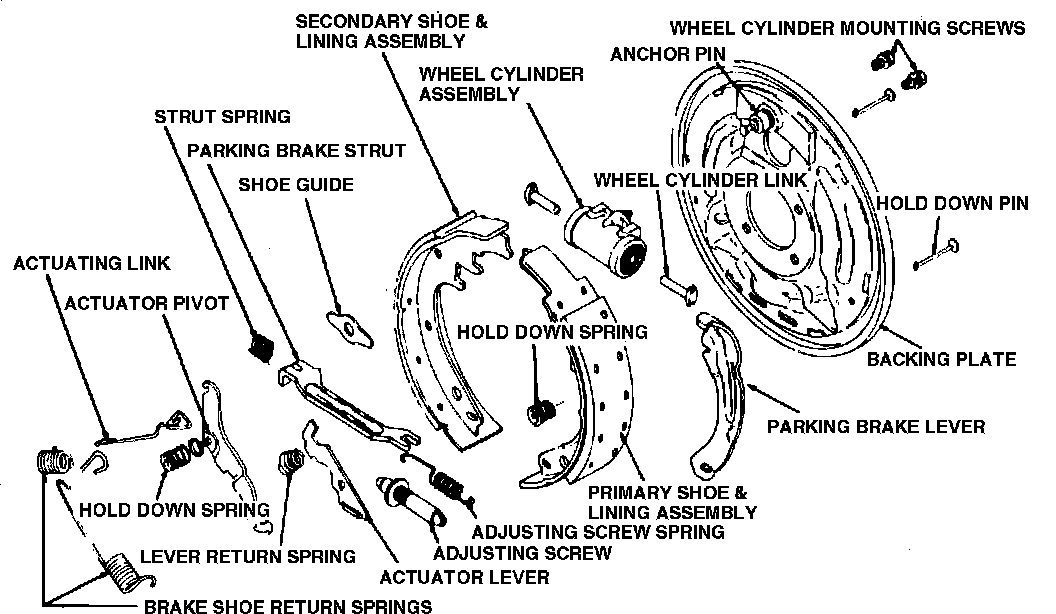 SECONDARY SHOE & LINING ASSEMBLY
WHEEL CYLINDER MOUNTING SCREWS
ANCHOR PIN
WHEEL CYLINDER ASSEMBLY
STRUT SPRING
PARKING BRAKE STRUT
SHOE GUIDE
WHEEL CYLINDER LINK
HOLD DOWN PIN
ACTUATING LINK
ACTUATOR PIVOT
HOLD DOWN SPRING
BACKING PLATE
PARKING BRAKE LEVER
HOLD DOWN SPRING
PRIMARY SHOE & LINING ASSEMBLY
ADJUSTING SCREW SPRING
LEVER RETURN SPRING
ADJUSTING SCREW
ACTUATOR LEVER
BRAKE SHOE RETURN SPRINGS