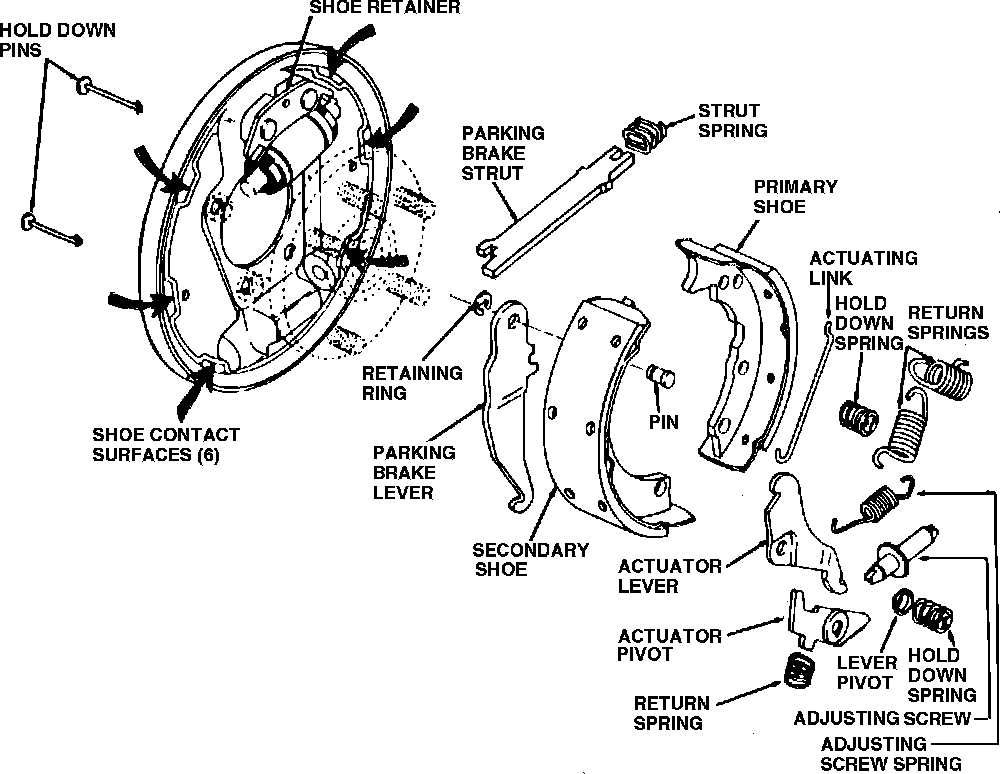 SHOE RETAINER

HOLD DOWN PINS

STRUT SPRING

PARKING BRAKE STRUT

PRIMARY SHOE

ACTUATING LINK

HOLD DOWN SPRING

RETURN SPRINGS

RETAINING RING

PIN

SHOE CONTACT SURFACES (6)

PARKING BRAKE LEVER

SECONDARY SHOE

ACTUATOR LEVER

ACTUATOR PIVOT

LEVER PIVOT

HOLD DOWN SPRING

RETURN SPRING

ADJUSTING SCREW

ADJUSTING SCREW SPRING