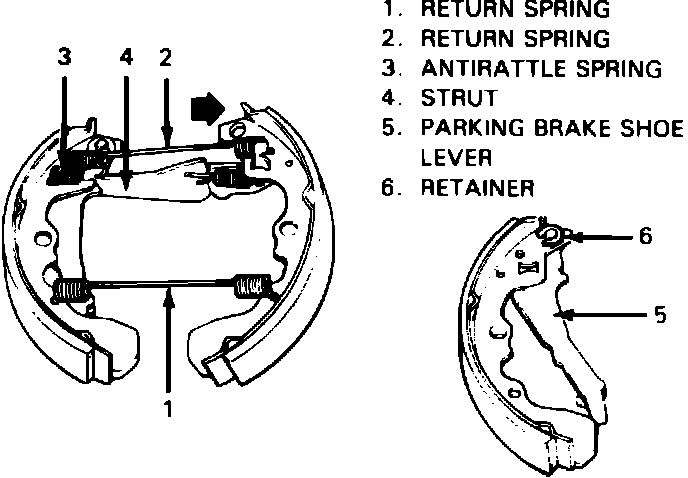 3 4 2

1

1. RETURN SPRING
2. RETURN SPRING
3. ANTIRATTLE SPRING
4. STRUT
5. PARKING BRAKE SHOE LEVER
6. RETAINER

6

5