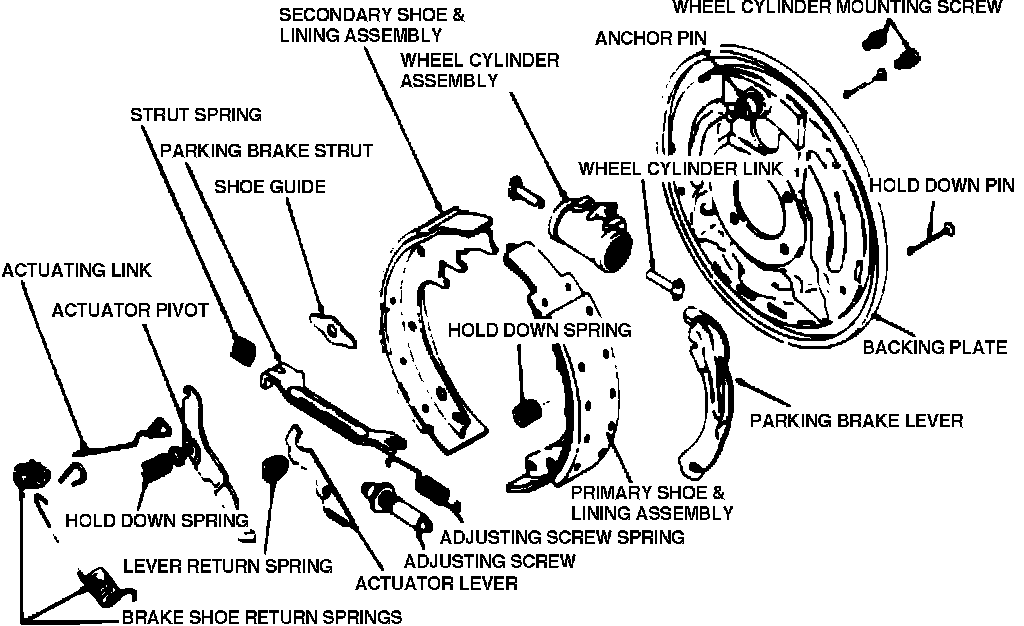 SECONDARY SHOE & LINING ASSEMBLY

WHEEL CYLINDER MOUNTING SCREW

ANCHOR PIN

WHEEL CYLINDER ASSEMBLY

STRUT SPRING

PARKING BRAKE STRUT

WHEEL CYLINDER LINK

SHOE GUIDE

HOLD DOWN PIN

ACTUATING LINK

ACTUATOR PIVOT

HOLD DOWN SPRING

BACKING PLATE

PARKING BRAKE LEVER

PRIMARY SHOE & LINING ASSEMBLY

HOLD DOWN SPRING

ADJUSTING SCREW SPRING

ADJUSTING SCREW

LEVER RETURN SPRING

ACTUATOR LEVER

BRAKE SHOE RETURN SPRINGS