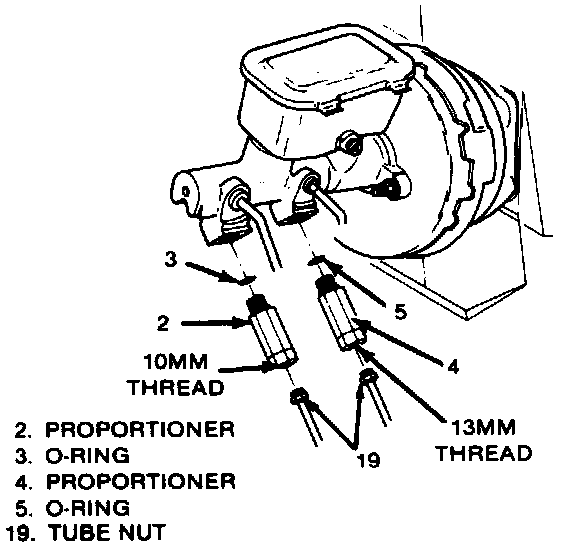 3

5

2

10MM THREAD

4

13MM THREAD

19

2. PROPORTIONER
3. O-RING
4. PROPORTIONER
5. O-RING
19. TUBE NUT