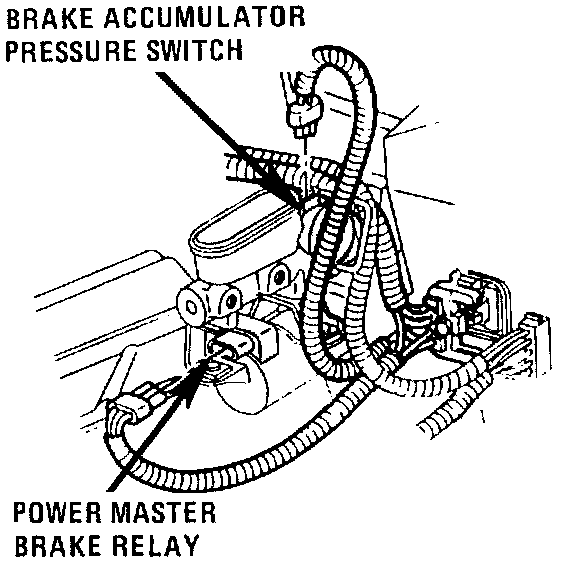 BRAKE ACCUMULATOR PRESSURE SWITCH

POWER MASTER BRAKE RELAY