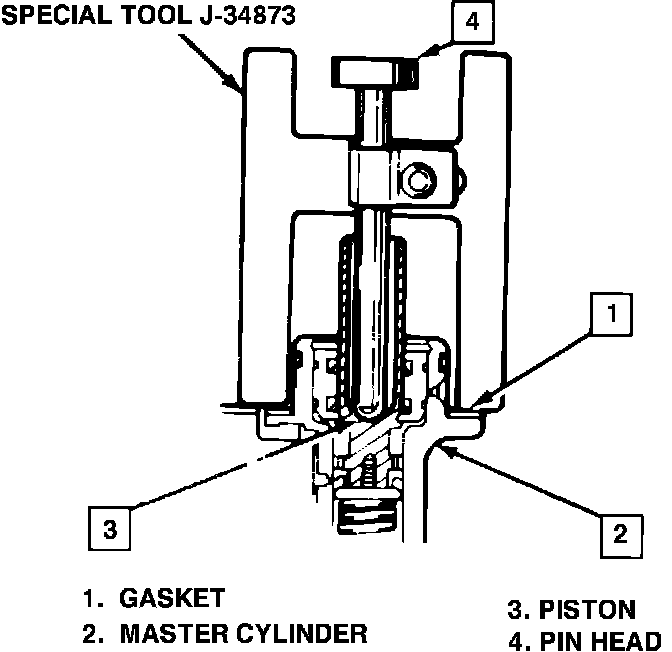 SPECIAL TOOL J-34873

4

1

3

2

1. GASKET
2. MASTER CYLINDER

3. PISTON
4. PIN HEAD