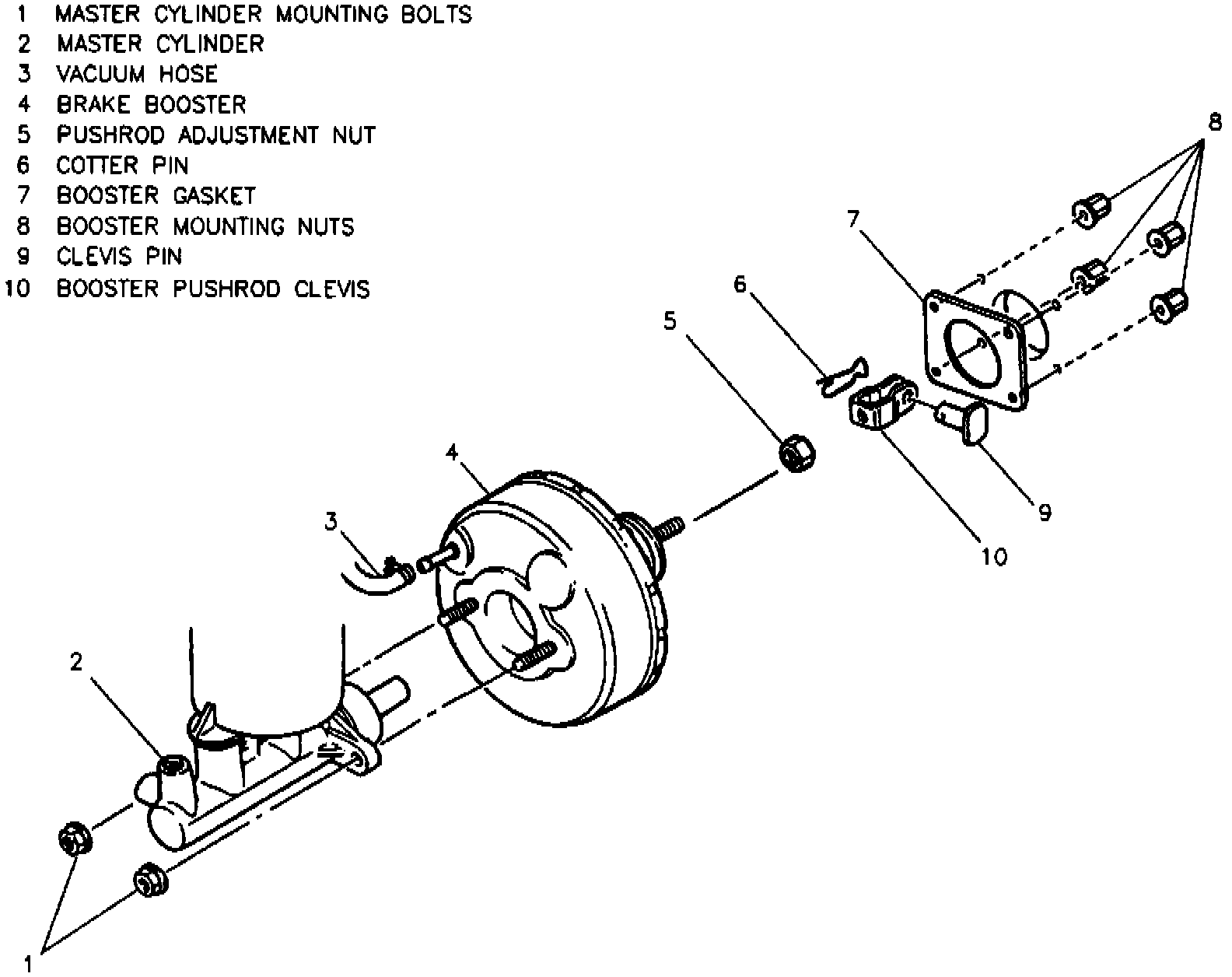 1 MASTER CYLINDER MOUNTING BOLTS
2 MASTER CYLINDER
3 VACUUM HOSE
4 BRAKE BOOSTER
5 PUSHROD ADJUSTMENT NUT
6 COTTER PIN
7 BOOSTER GASKET
8 BOOSTER MOUNTING NUTS
9 CLEVIS PIN
10 BOOSTER PUSHROD CLEVIS

8
7
6
5
4
3
2
9
10
1