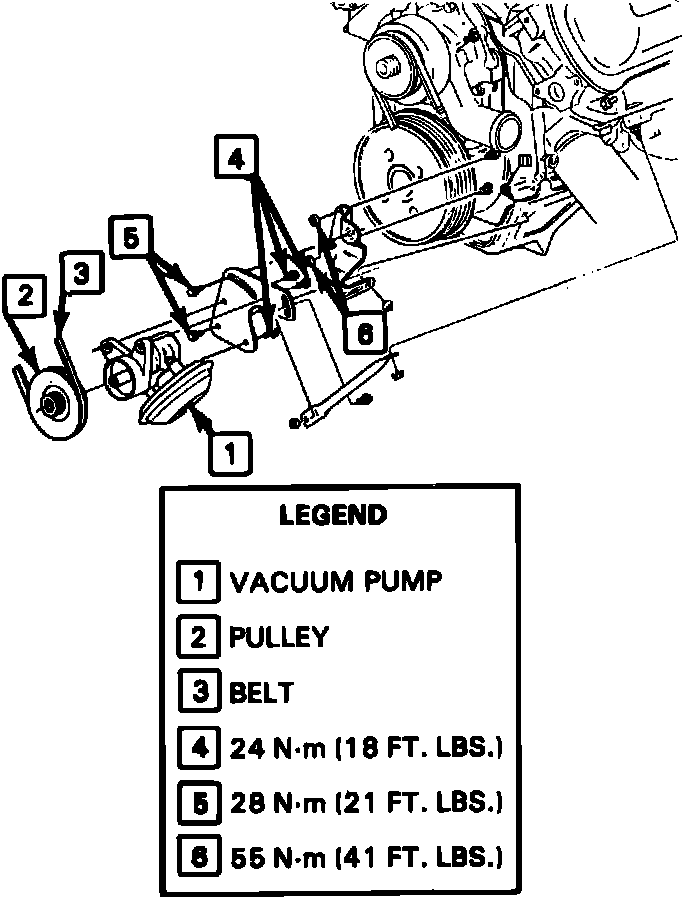 4
5
3
2
6
1

LEGEND

1 VACUUM PUMP

2 PULLEY

3 BELT

4 24 N·m (18 FT. LBS.)

5 28 N·m (21 FT. LBS.)

6 55 N·m (41 FT. LBS.)