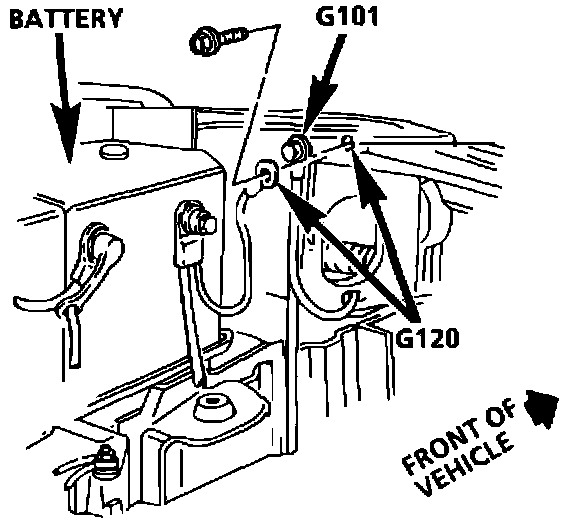 BATTERY

G101

G120

FRONT OF VEHICLE