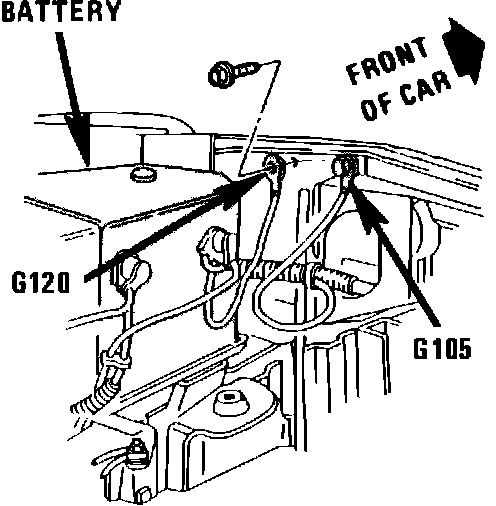 BATTERY

FRONT OF CAR

G120

G105