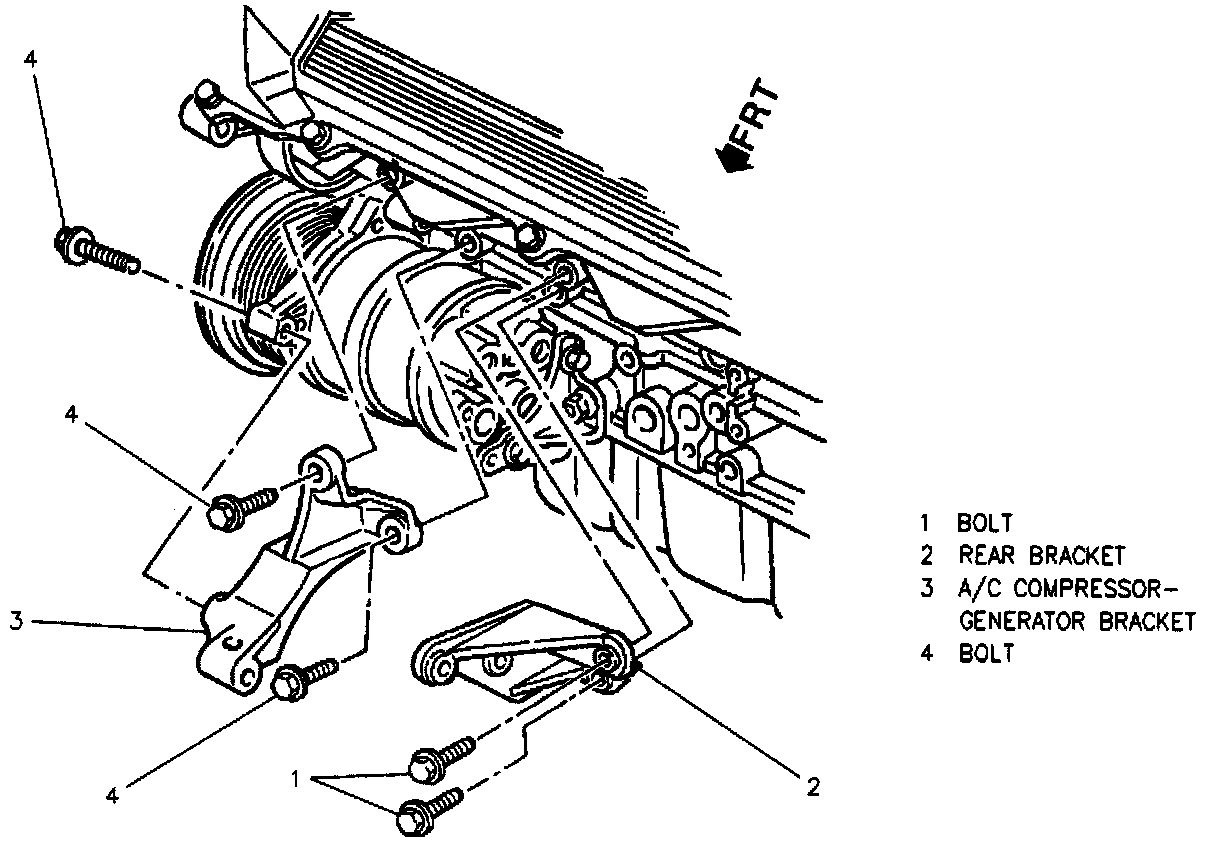 4

FRT

4

3

4

1

2

1 BOLT
2 REAR BRACKET
3 A/C COMPRESSOR-GENERATOR BRACKET
4 BOLT