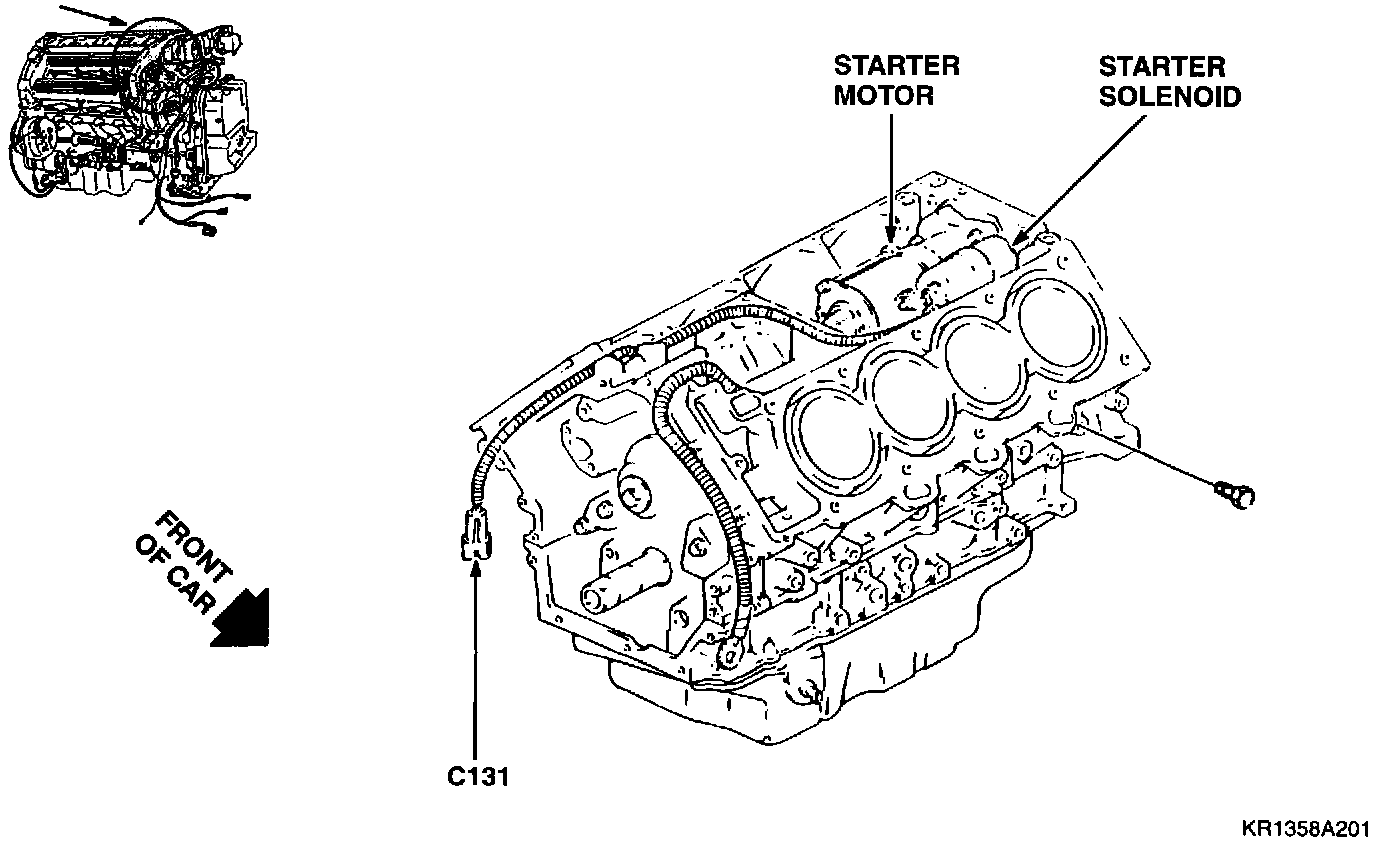 STARTER MOTOR

STARTER SOLENOID

FRONT OF CAR

C131

KR1358A201