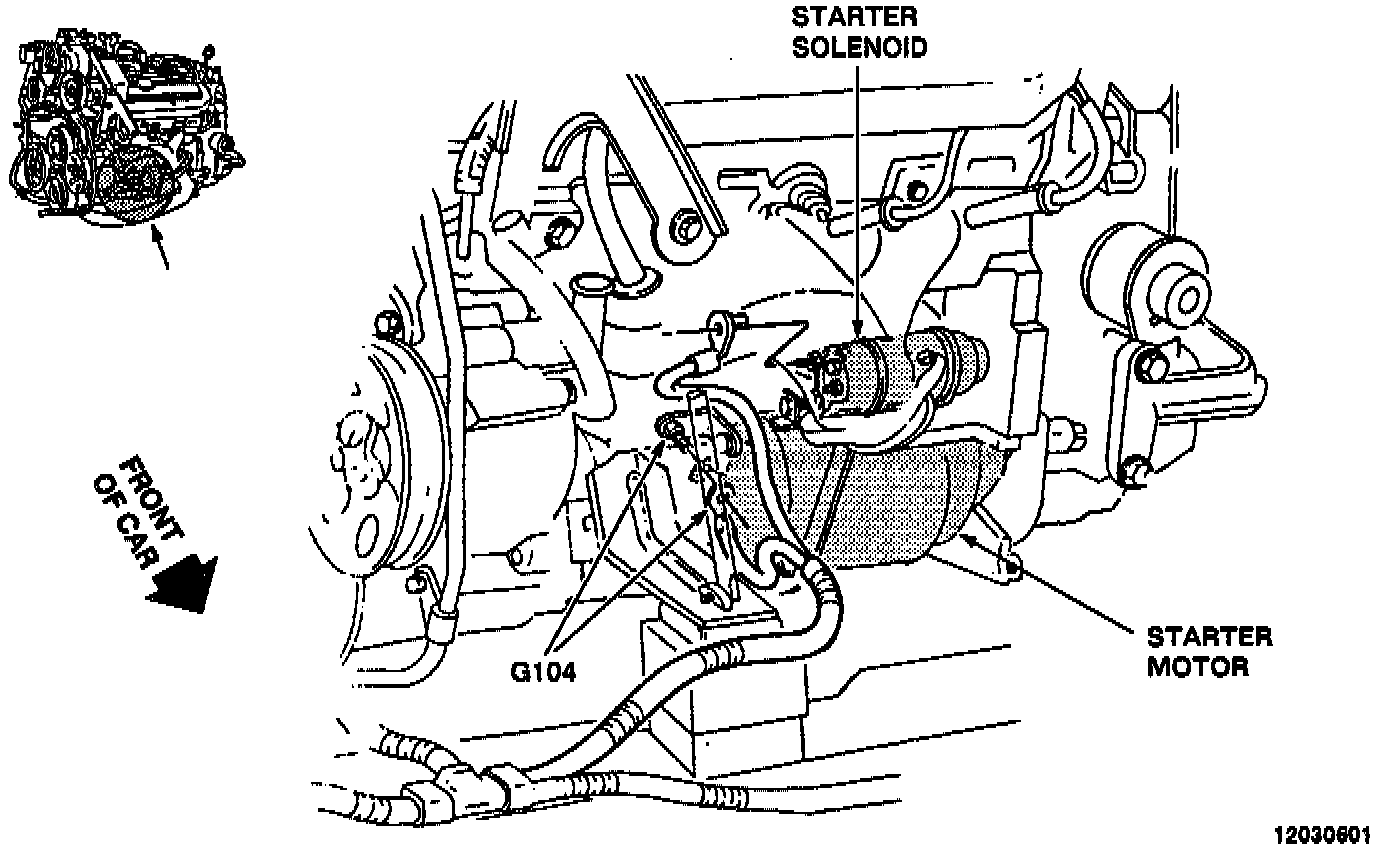 STARTER SOLENOID

FRONT OF CAR

G104

STARTER MOTOR

12030601