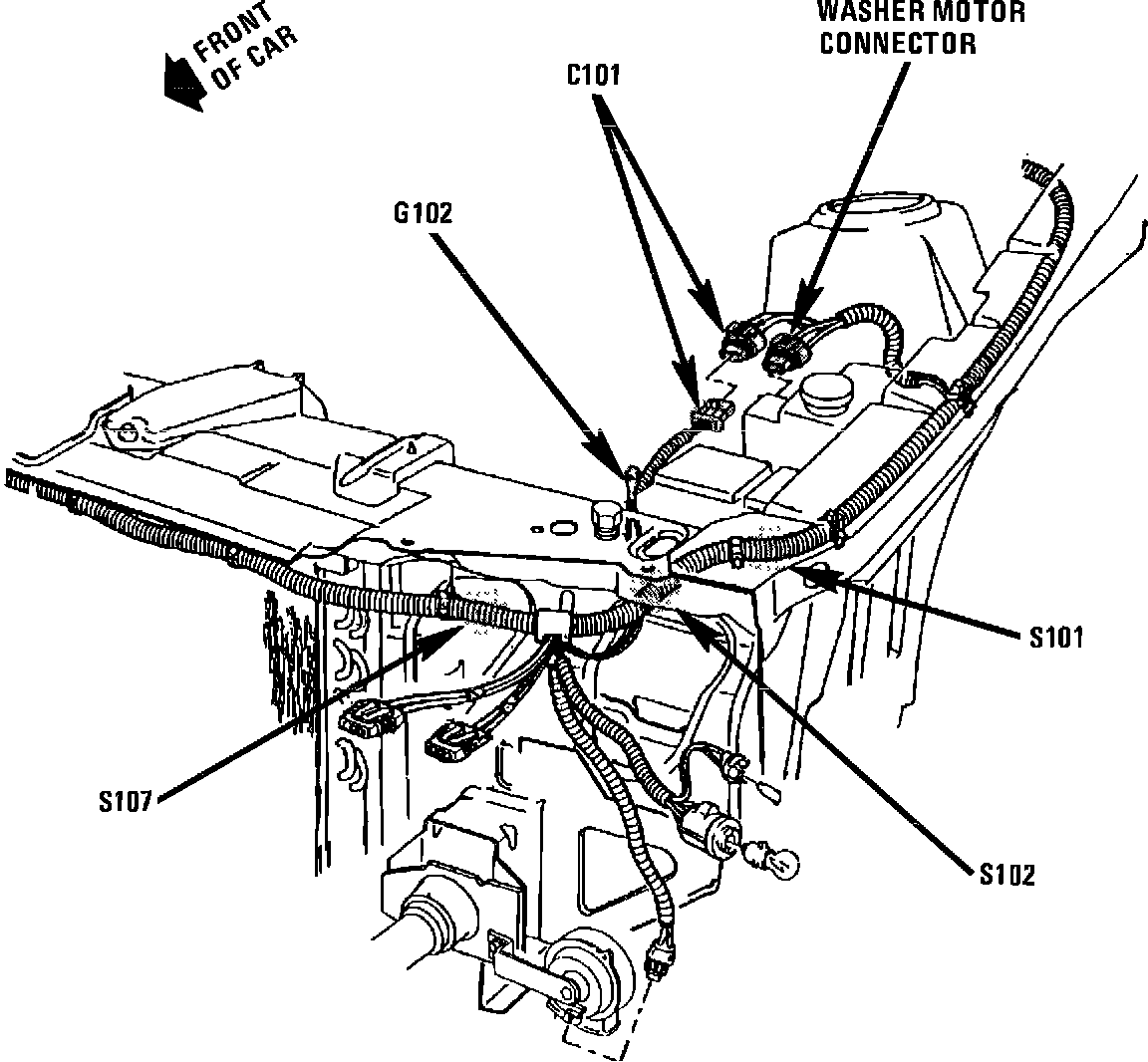 FRONT OF CAR

WASHER MOTOR CONNECTOR

C101

G102

S101

S107

S102