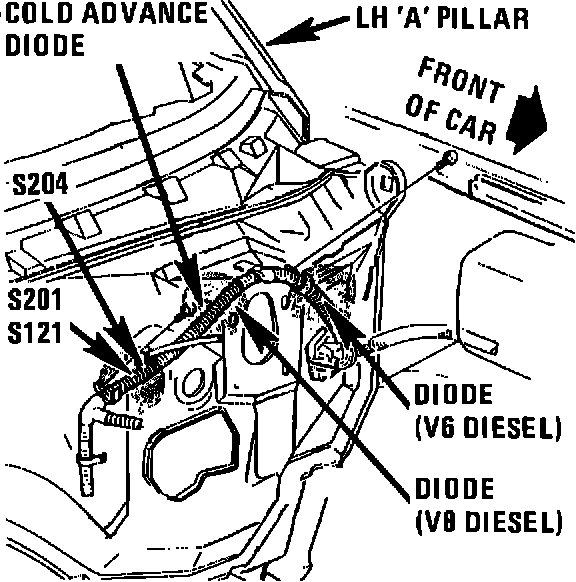 COLD ADVANCE DIODE

LH 'A' PILLAR

FRONT OF CAR

S204

S201
S121

DIODE
(V6 DIESEL)

DIODE
(V8 DIESEL)