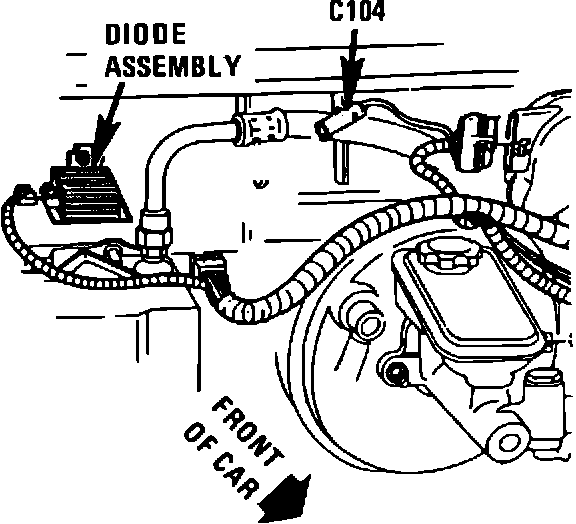 DIODE ASSEMBLY

C104

FRONT OF CAR