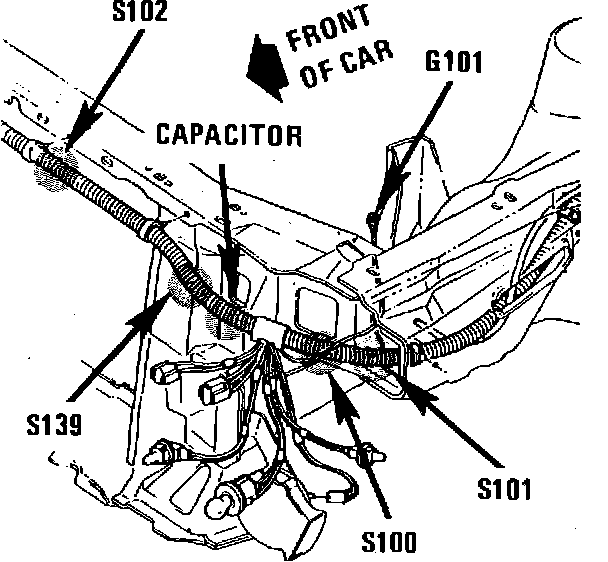 S102

FRONT OF CAR

G101

CAPACITOR

S139

S101

S100