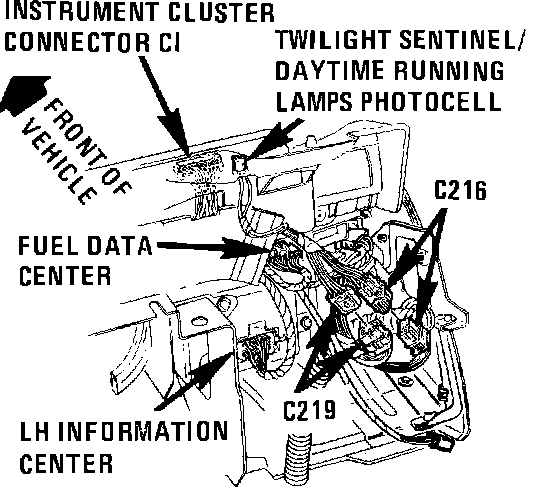 INSTRUMENT CLUSTER CONNECTOR CI

TWILIGHT SENTINEL/ DAYTIME RUNNING LAMPS PHOTOCELL

FRONT OF VEHICLE

C216

FUEL DATA CENTER

C219

LH INFORMATION CENTER