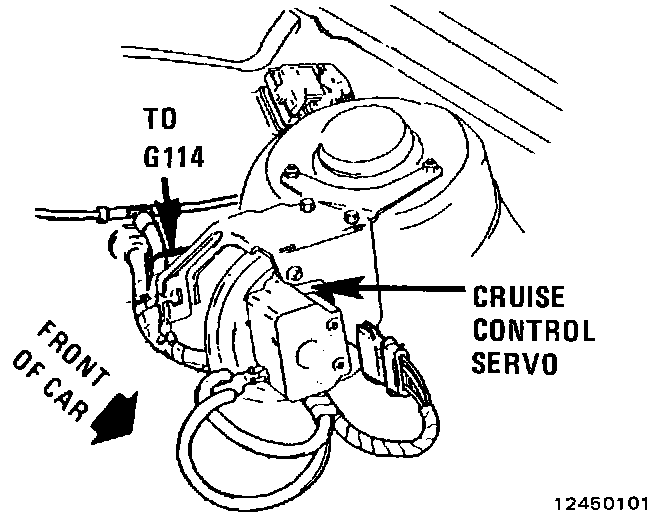 TO G114

CRUISE CONTROL SERVO

FRONT OF CAR

12460101