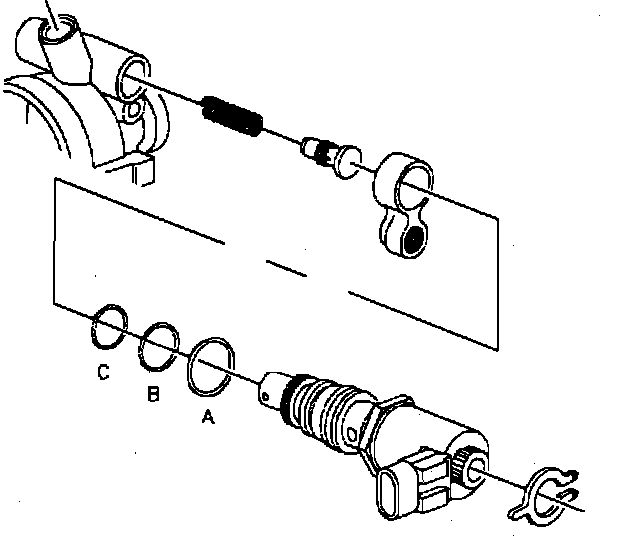 C
B
A