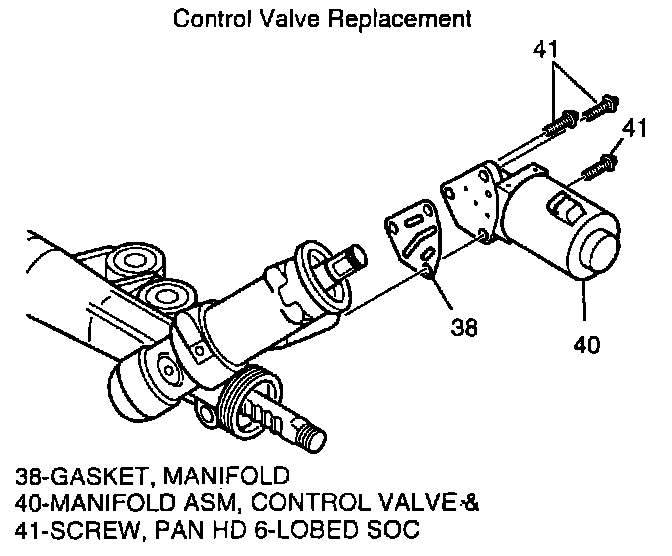 Control Valve Replacement

41

41

38

40

38-GASKET, MANIFOLD
40-MANIFOLD ASM, CONTROL VALVE &
41-SCREW, PAN HD 6-LOBED SOC