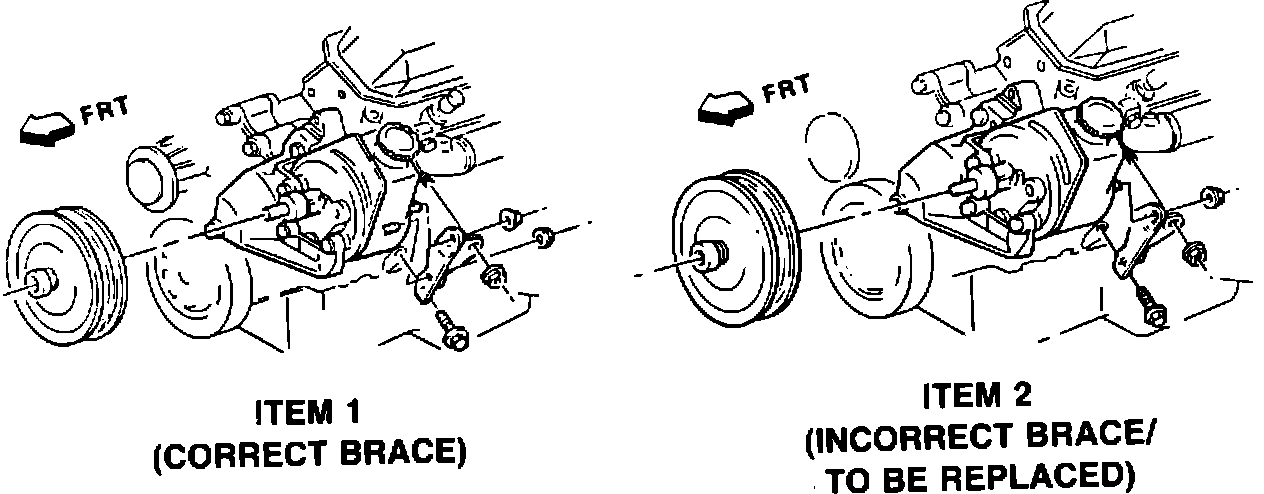 FRT

ITEM 1
(CORRECT BRACE)

FRT

ITEM 2
(INCORRECT BRACE/
TO BE REPLACED)