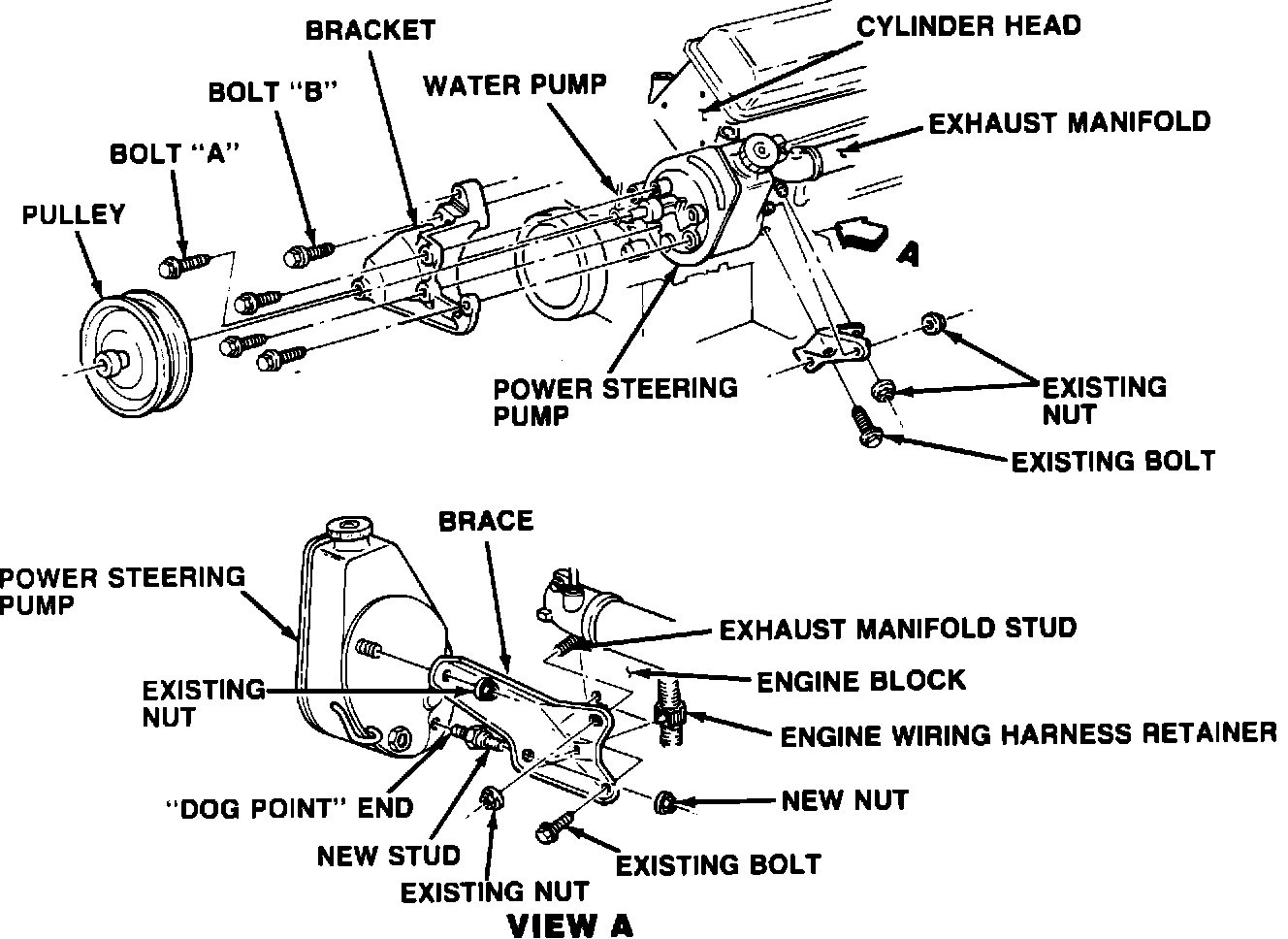 BRACKET

CYLINDER HEAD

BOLT "B"

WATER PUMP

EXHAUST MANIFOLD

BOLT "A"

PULLEY

A

POWER STEERING PUMP

EXISTING NUT

EXISTING BOLT

BRACE

POWER STEERING PUMP

EXHAUST MANIFOLD STUD

ENGINE BLOCK

EXISTING NUT

ENGINE WIRING HARNESS RETAINER

"DOG POINT" END

NEW NUT

NEW STUD

EXISTING BOLT

EXISTING NUT

VIEW A