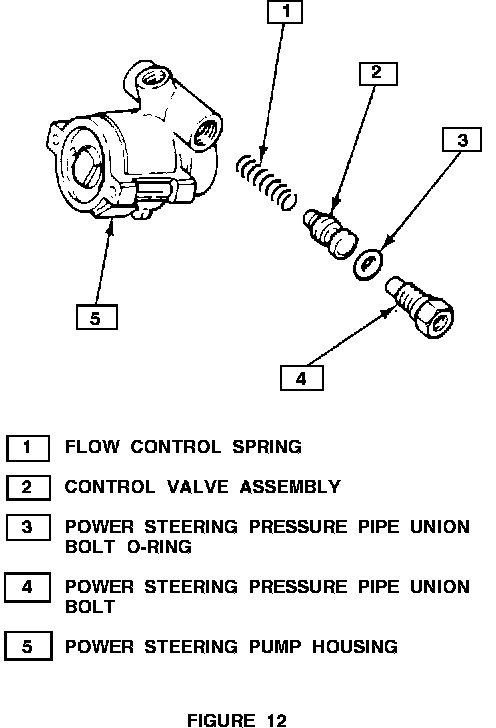 1

2

3

5

4

1 FLOW CONTROL SPRING

2 CONTROL VALVE ASSEMBLY

3 POWER STEERING PRESSURE PIPE UNION BOLT O-RING

4 POWER STEERING PRESSURE PIPE UNION BOLT

5 POWER STEERING PUMP HOUSING

FIGURE 12