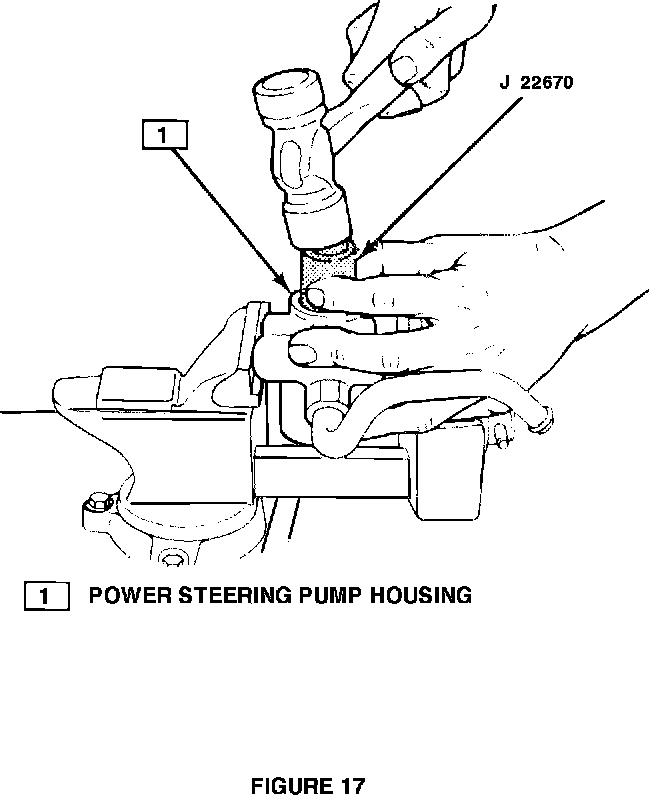 J 22670

1

1 POWER STEERING PUMP HOUSING

FIGURE 17