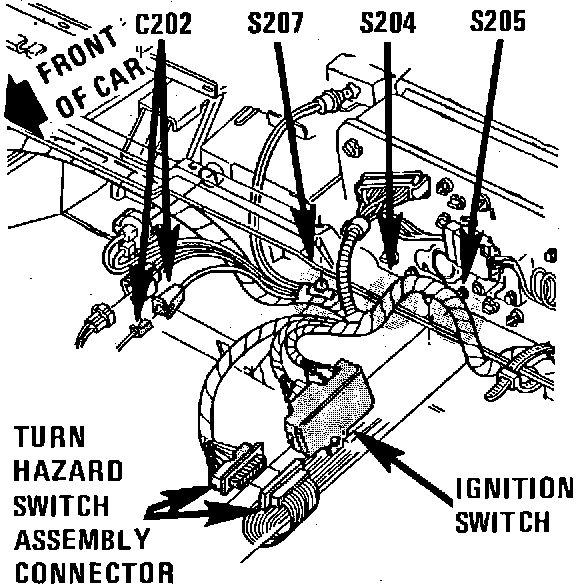 FRONT OF CAR

C202

S207

S204

S205

TURN HAZARD SWITCH ASSEMBLY CONNECTOR

IGNITION SWITCH