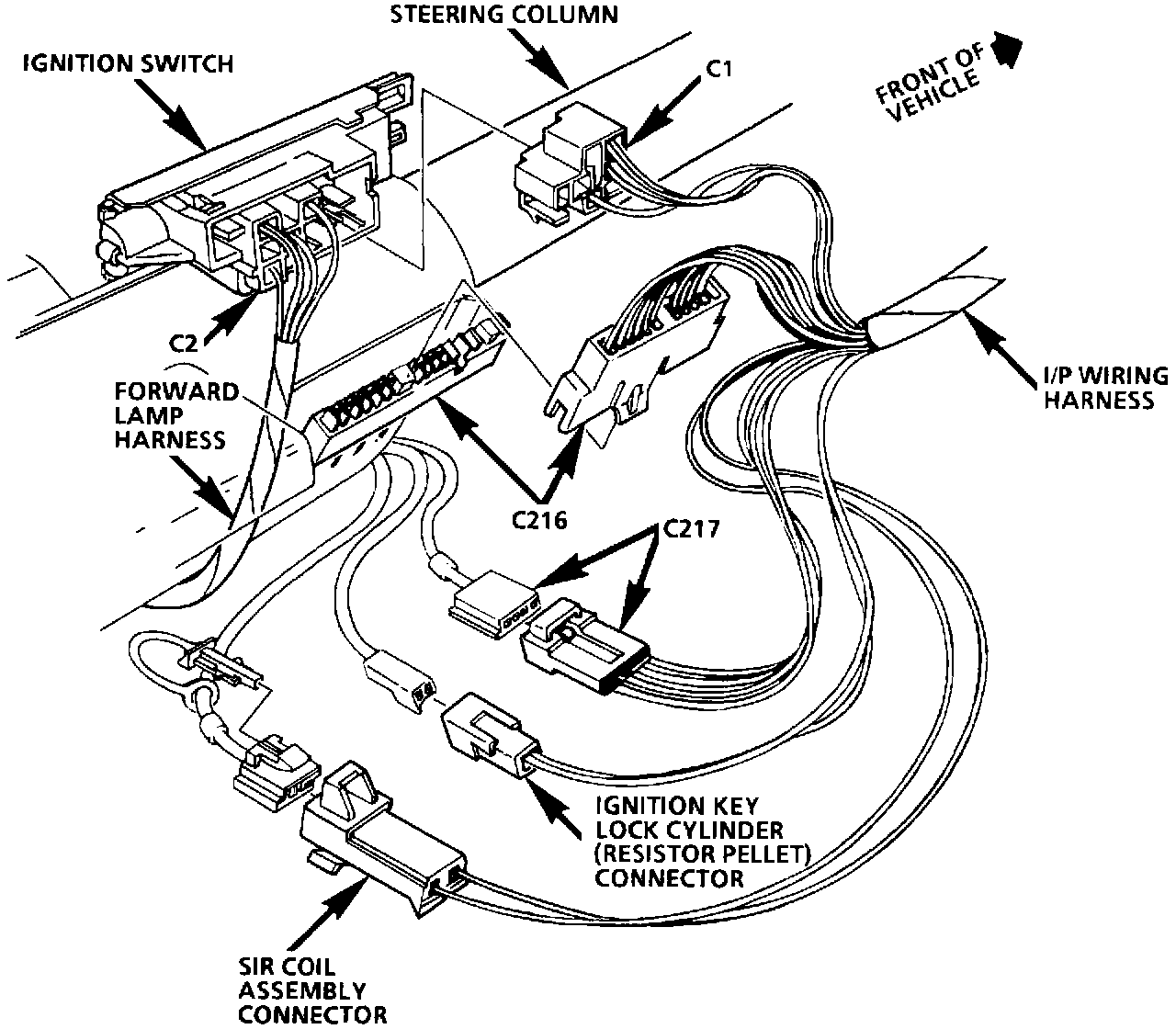 STEERING COLUMN

IGNITION SWITCH

C1

FRONT OF VEHICLE

C2

FORWARD LAMP HARNESS

I/P WIRING HARNESS

C216

C217

IGNITION KEY LOCK CYLINDER (RESISTOR PELLET) CONNECTOR

SIR COIL ASSEMBLY CONNECTOR