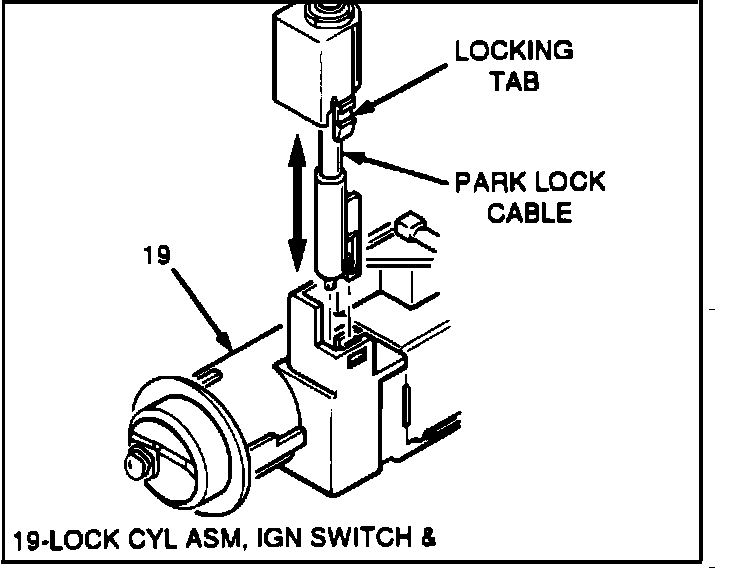 LOCKING TAB

PARK LOCK CABLE

19

19-LOCK CYL ASM, IGN SWITCH &