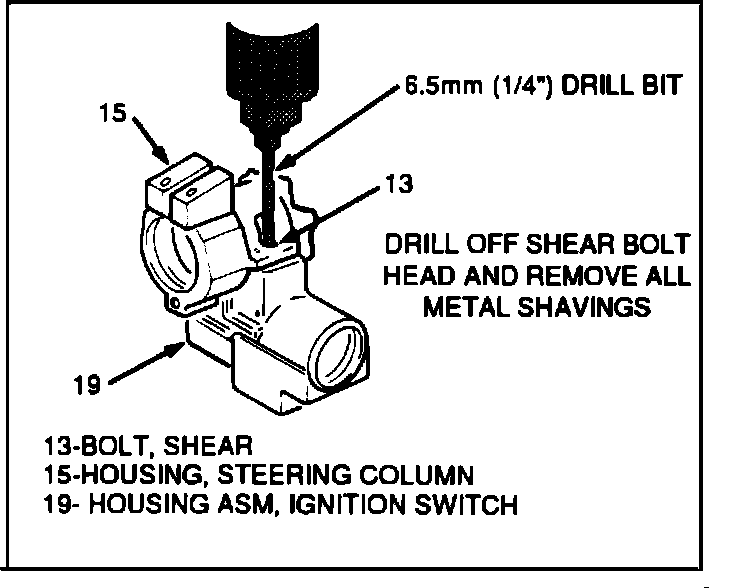 6.5mm (1/4") DRILL BIT

15

13

DRILL OFF SHEAR BOLT HEAD AND REMOVE ALL METAL SHAVINGS

19

13-BOLT, SHEAR
15-HOUSING, STEERING COLUMN
19- HOUSING ASM, IGNITION SWITCH