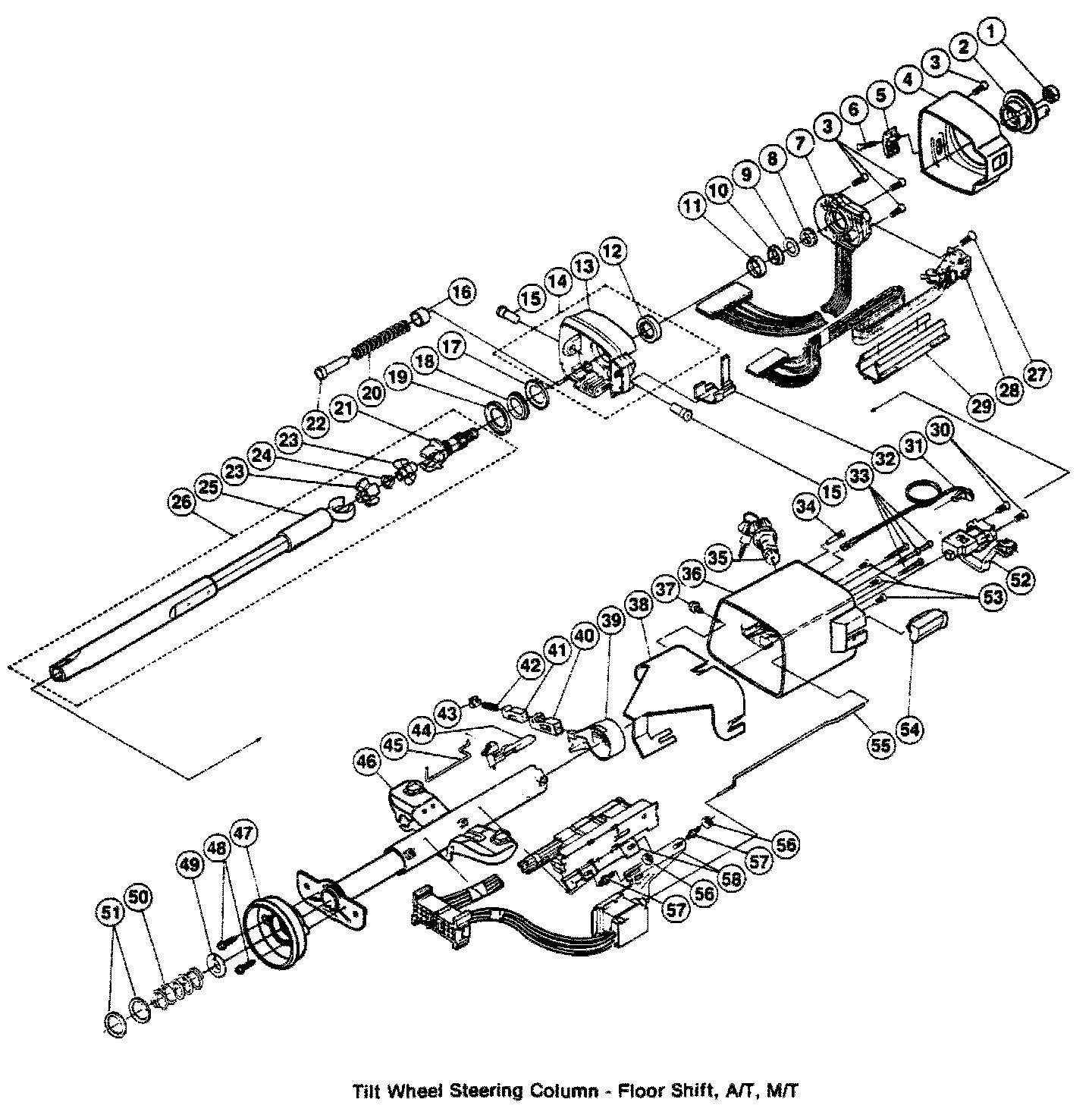 1
2
3
4
5
6
3
7
8
9
10
11
12
13
14
15
16
17
18
19
20
21
22
23
24
23
25
26
27
28
29
30
31
32
33
15
34
35
36
37
38
39
40
41
42
43
44
45
46
47
48
49
50
51
52
53
54
55
56
57
58
56
57

Tilt Wheel Steering Column - Floor Shift, A/T, M/T