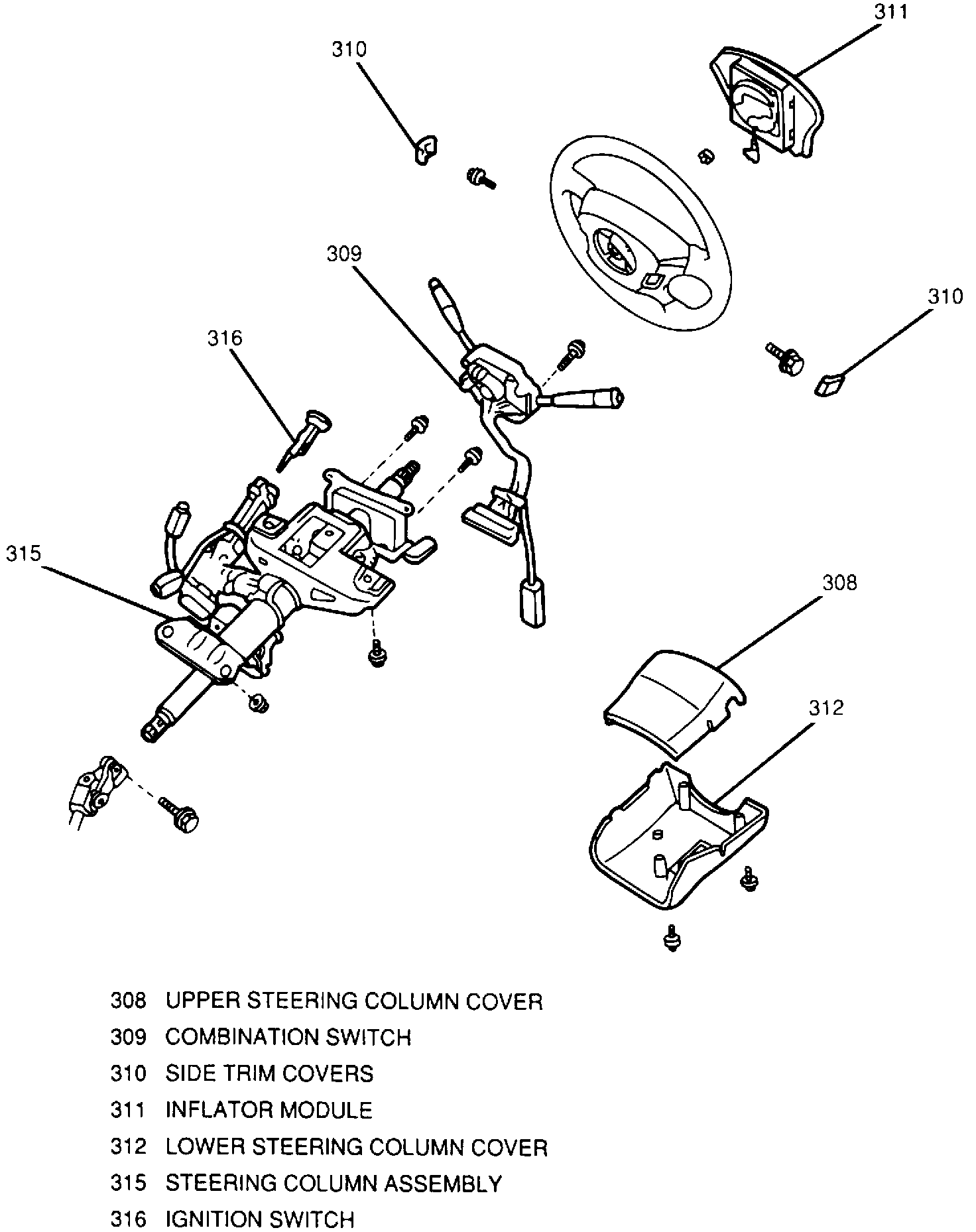 311

310

309

310

316

315

308

312

308 UPPER STEERING COLUMN COVER
309 COMBINATION SWITCH
310 SIDE TRIM COVERS
311 INFLATOR MODULE
312 LOWER STEERING COLUMN COVER
315 STEERING COLUMN ASSEMBLY
316 IGNITION SWITCH