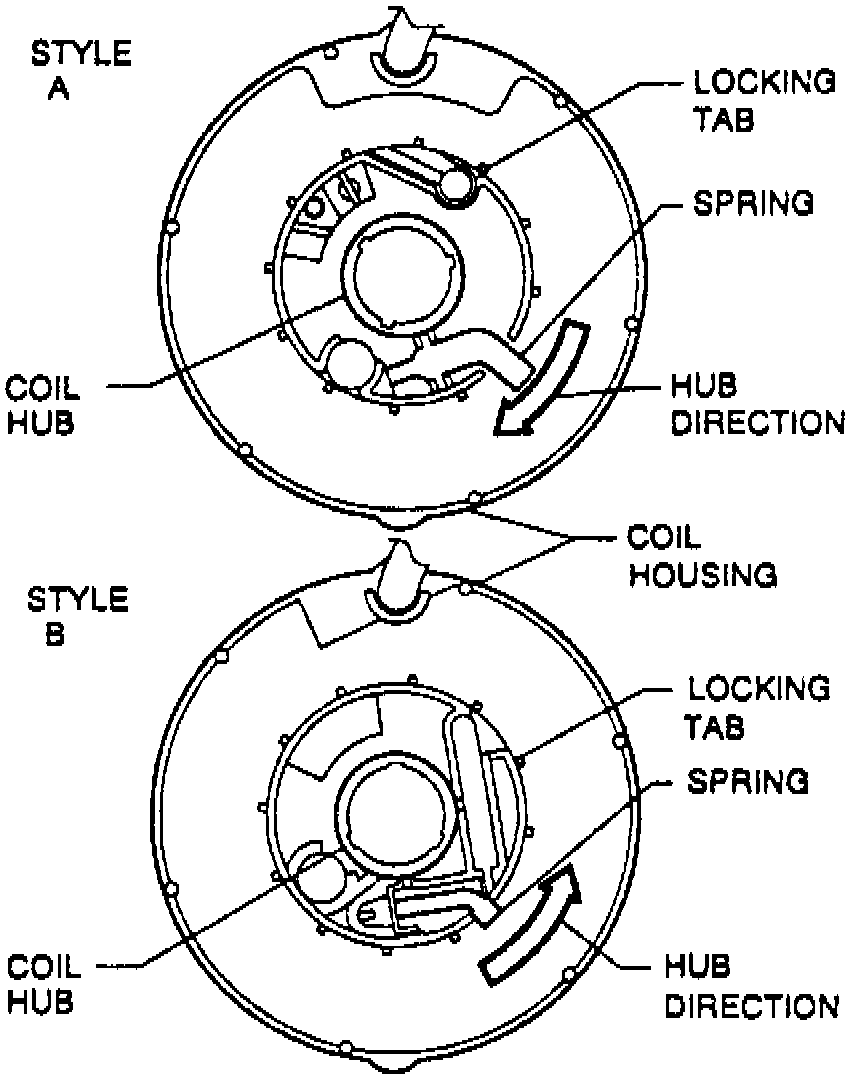 STYLE A

LOCKING TAB

SPRING

COIL HUB

HUB DIRECTION

COIL HOUSING

STYLE B

LOCKING TAB

SPRING

COIL HUB

HUB DIRECTION