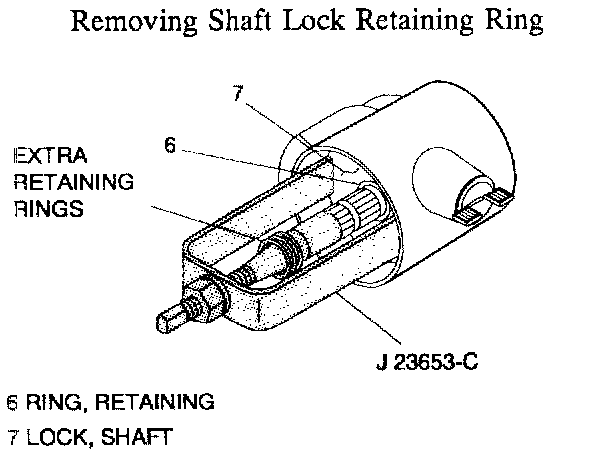 Removing Shaft Lock Retaining Ring

7

6

EXTRA RETAINING RINGS

J 23653-C

6 RING, RETAINING
7 LOCK, SHAFT