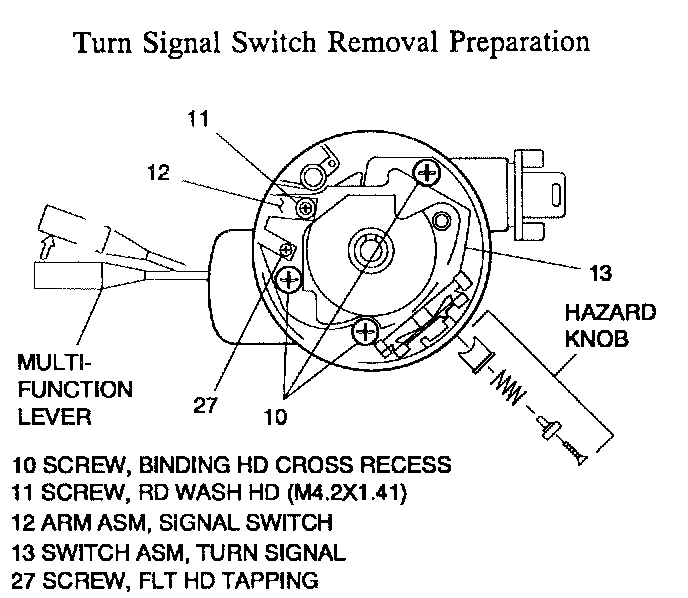 Turn Signal Switch Removal Preparation

11

12

13

HAZARD KNOB

MULTI-FUNCTION LEVER

27

10

10 SCREW, BINDING HD CROSS RECESS
11 SCREW, RD WASH HD (M4.2X1.41)
12 ARM ASM, SIGNAL SWITCH
13 SWITCH ASM, TURN SIGNAL
27 SCREW, FLT HD TAPPING