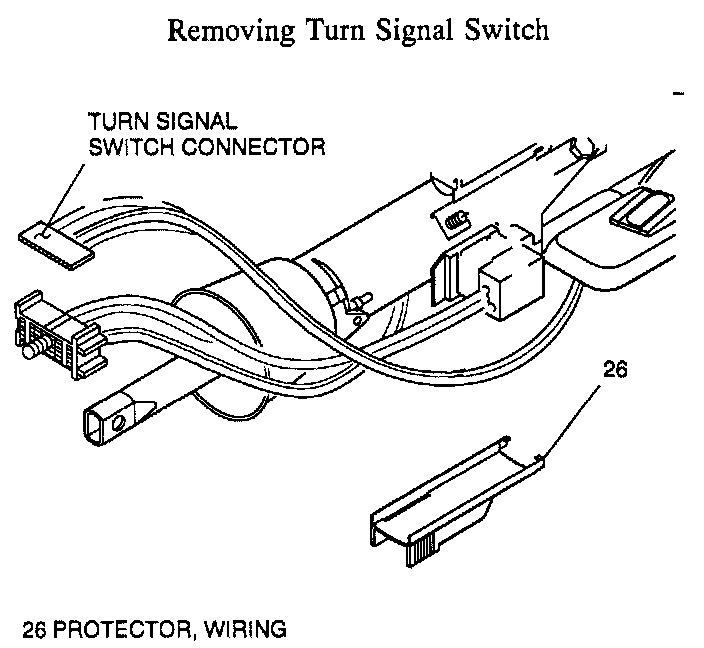 Removing Turn Signal Switch

TURN SIGNAL SWITCH CONNECTOR

26

26 PROTECTOR, WIRING