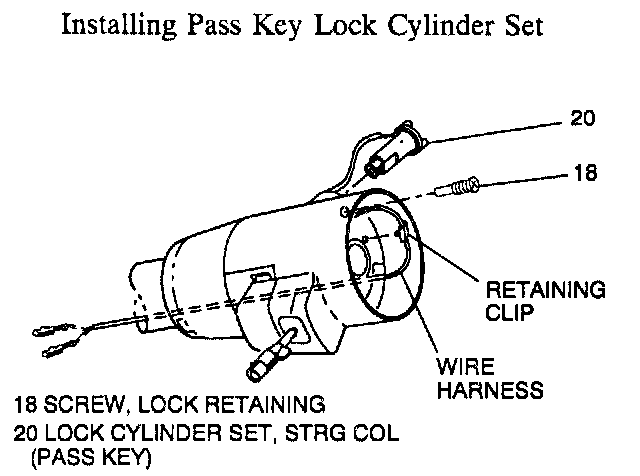 Installing Pass Key Lock Cylinder Set

20

18

RETAINING CLIP

WIRE HARNESS

18 SCREW, LOCK RETAINING
20 LOCK CYLINDER SET, STRG COL (PASS KEY)