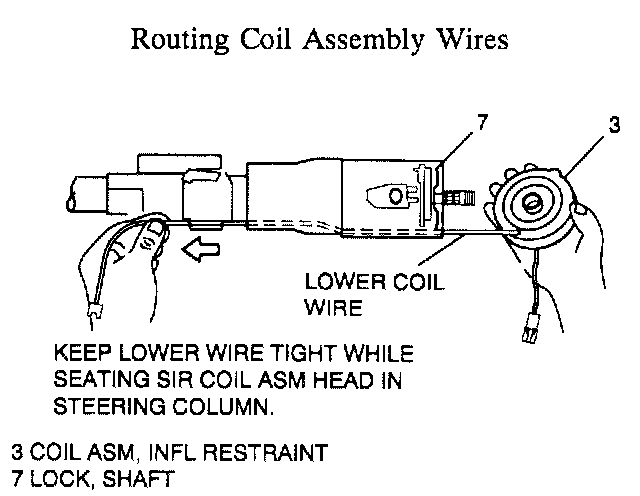 Routing Coil Assembly Wires

7

3

LOWER COIL WIRE

KEEP LOWER WIRE TIGHT WHILE SEATING SIR COIL ASM HEAD IN STEERING COLUMN.

3 COIL ASM, INFL RESTRAINT
7 LOCK, SHAFT