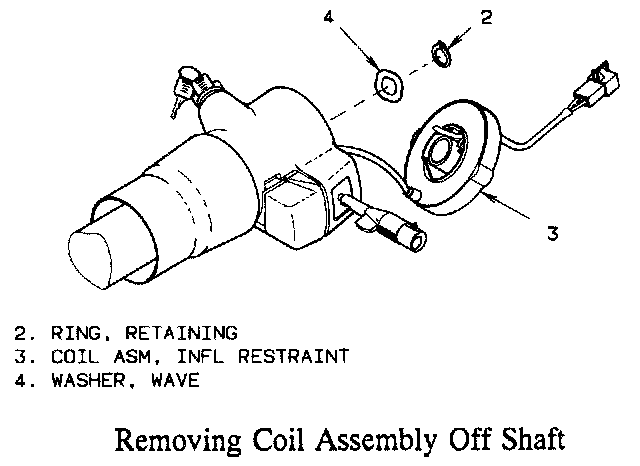 4

2

3

2. RING, RETAINING
3. COIL ASM, INFL RESTRAINT
4. WASHER, WAVE

Removing Coil Assembly Off Shaft