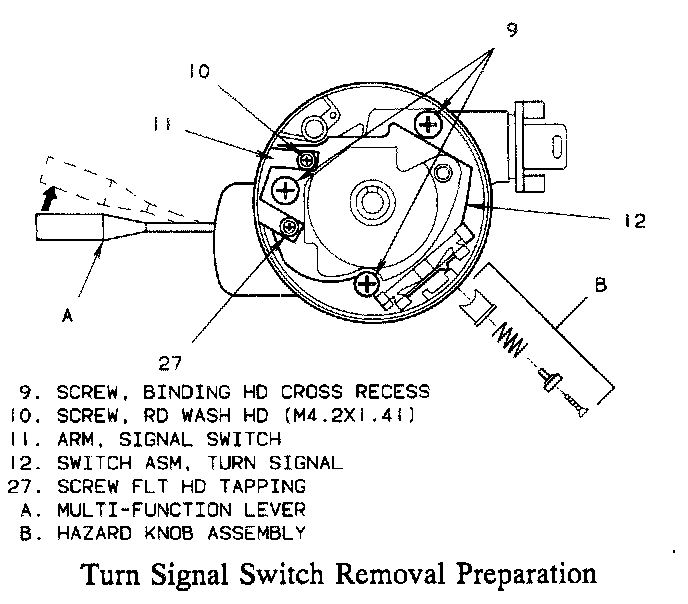 9
10
11
12
B
A
27

9. SCREW, BINDING HD CROSS RECESS
10. SCREW, RD WASH HD (M4.2X1.41)
11. ARM, SIGNAL SWITCH
12. SWITCH ASM, TURN SIGNAL
27. SCREW FLT HD TAPPING
A. MULTI-FUNCTION LEVER
B. HAZARD KNOB ASSEMBLY

Turn Signal Switch Removal Preparation