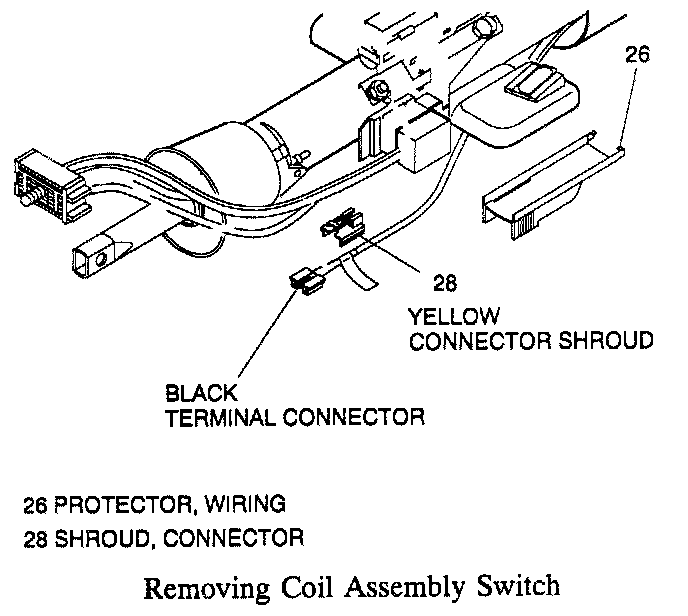 26

28

YELLOW
CONNECTOR SHROUD

BLACK
TERMINAL CONNECTOR

26 PROTECTOR, WIRING
28 SHROUD, CONNECTOR

Removing Coil Assembly Switch