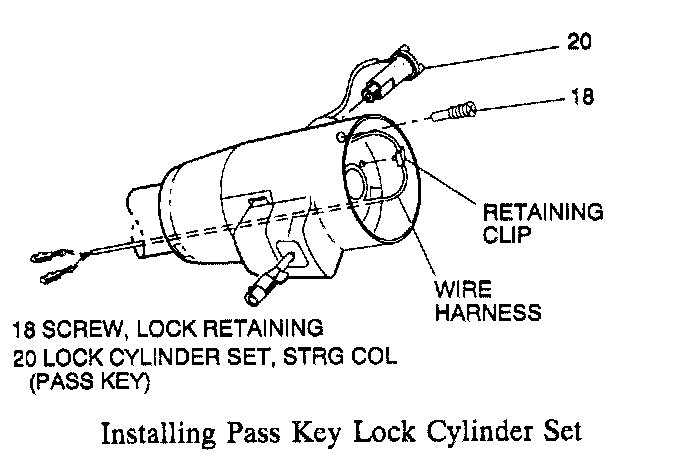 20

18

RETAINING CLIP

WIRE HARNESS

18 SCREW, LOCK RETAINING
20 LOCK CYLINDER SET, STRG COL (PASS KEY)

Installing Pass Key Lock Cylinder Set