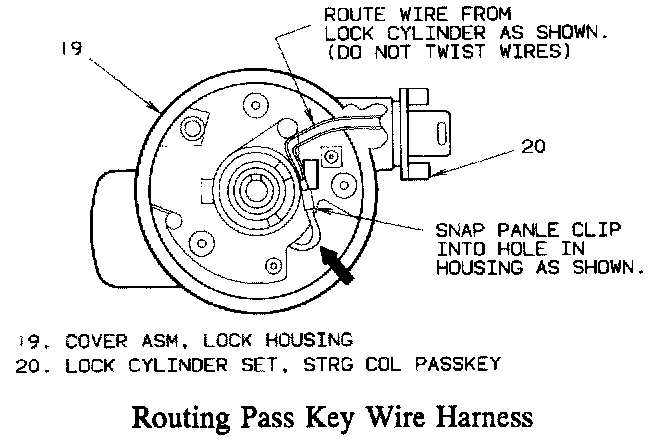 ROUTE WIRE FROM LOCK CYLINDER AS SHOWN. (DO NOT TWIST WIRES)

19

20

SNAP PANLE CLIP INTO HOLE IN HOUSING AS SHOWN.

19. COVER ASM, LOCK HOUSING
20. LOCK CYLINDER SET, STRG COL PASSKEY

Routing Pass Key Wire Harness