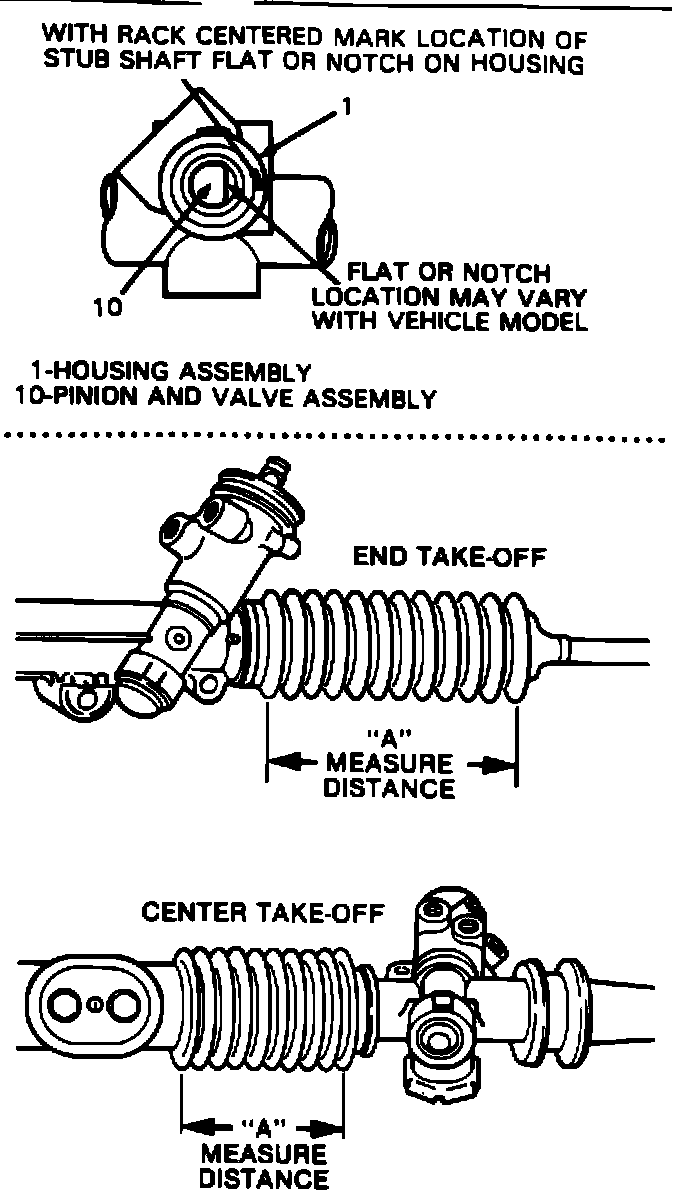 WITH RACK CENTERED MARK LOCATION OF STUB SHAFT FLAT OR NOTCH ON HOUSING

1

10

FLAT OR NOTCH LOCATION MAY VARY WITH VEHICLE MODEL

1-HOUSING ASSEMBLY
10-PINION AND VALVE ASSEMBLY

END TAKE-OFF

"A"
MEASURE
DISTANCE

CENTER TAKE-OFF

"A"
MEASURE
DISTANCE