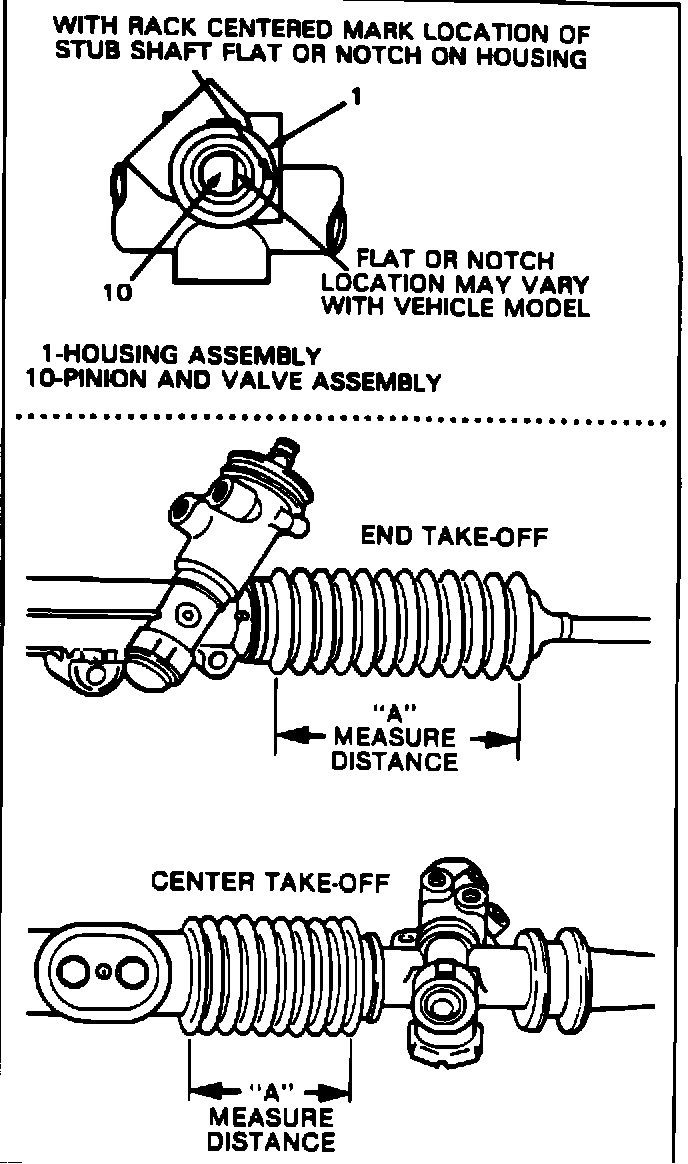 WITH RACK CENTERED MARK LOCATION OF STUB SHAFT FLAT OR NOTCH ON HOUSING

1

10

FLAT OR NOTCH LOCATION MAY VARY WITH VEHICLE MODEL

1-HOUSING ASSEMBLY
10-PINION AND VALVE ASSEMBLY

END TAKE-OFF

"A"
MEASURE
DISTANCE

CENTER TAKE-OFF

"A"
MEASURE
DISTANCE