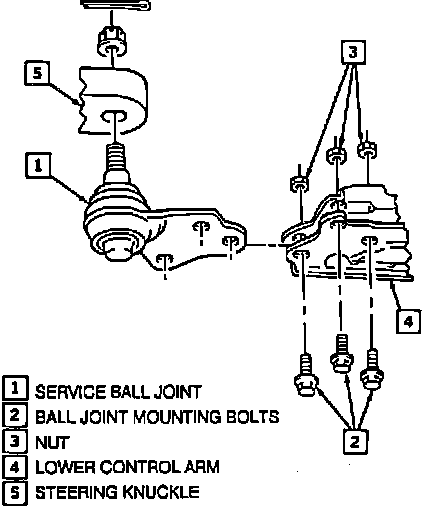 5
3
1
4
2
1 SERVICE BALL JOINT
2 BALL JOINT MOUNTING BOLTS
3 NUT
4 LOWER CONTROL ARM
5 STEERING KNUCKLE